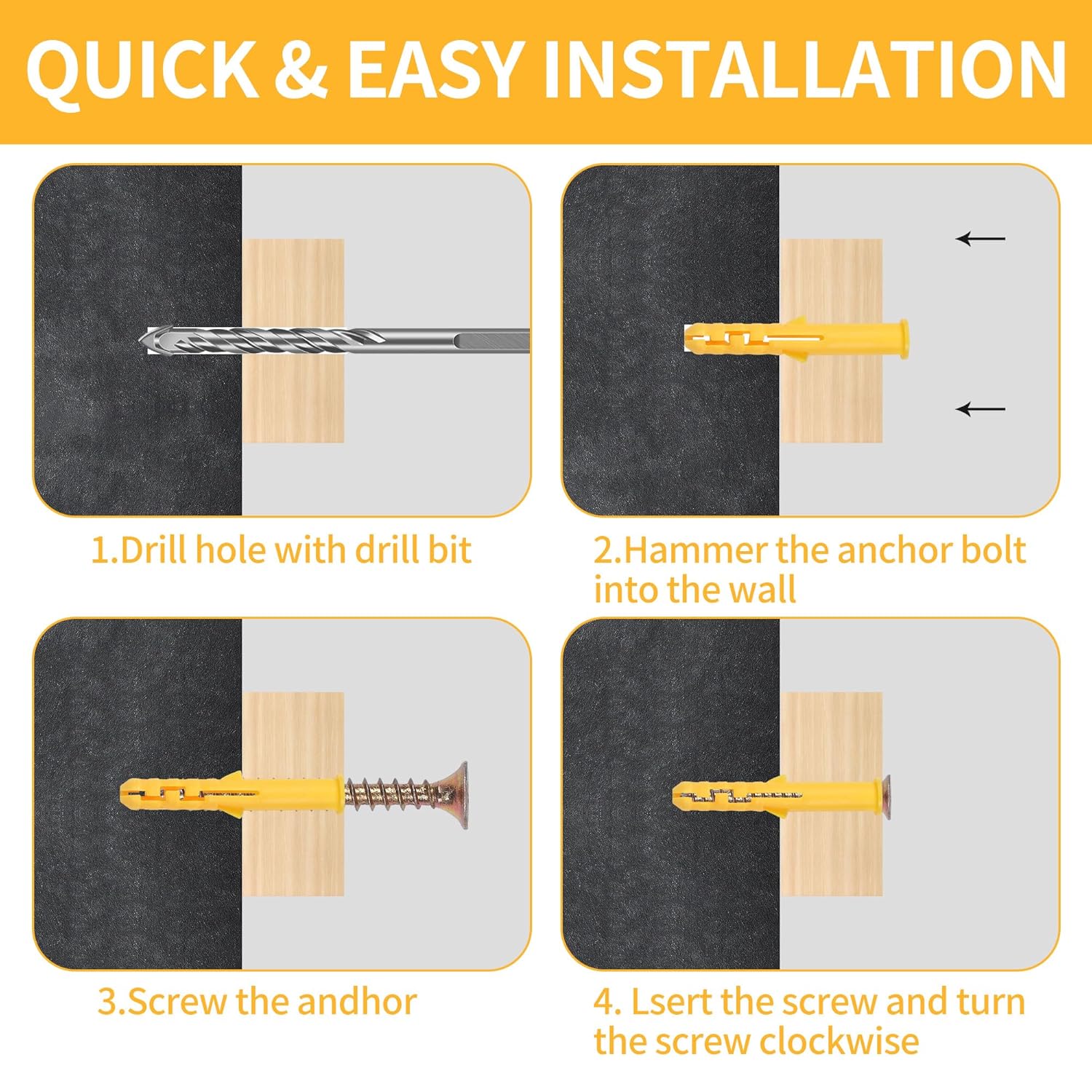 QUICK & EASY INSTALLATION

1.Drill hole with drill bit

2.Hammer the anchor bolt into the wall

3.Screw the andhor

4. Lsert the screw and turn the screw clockwise