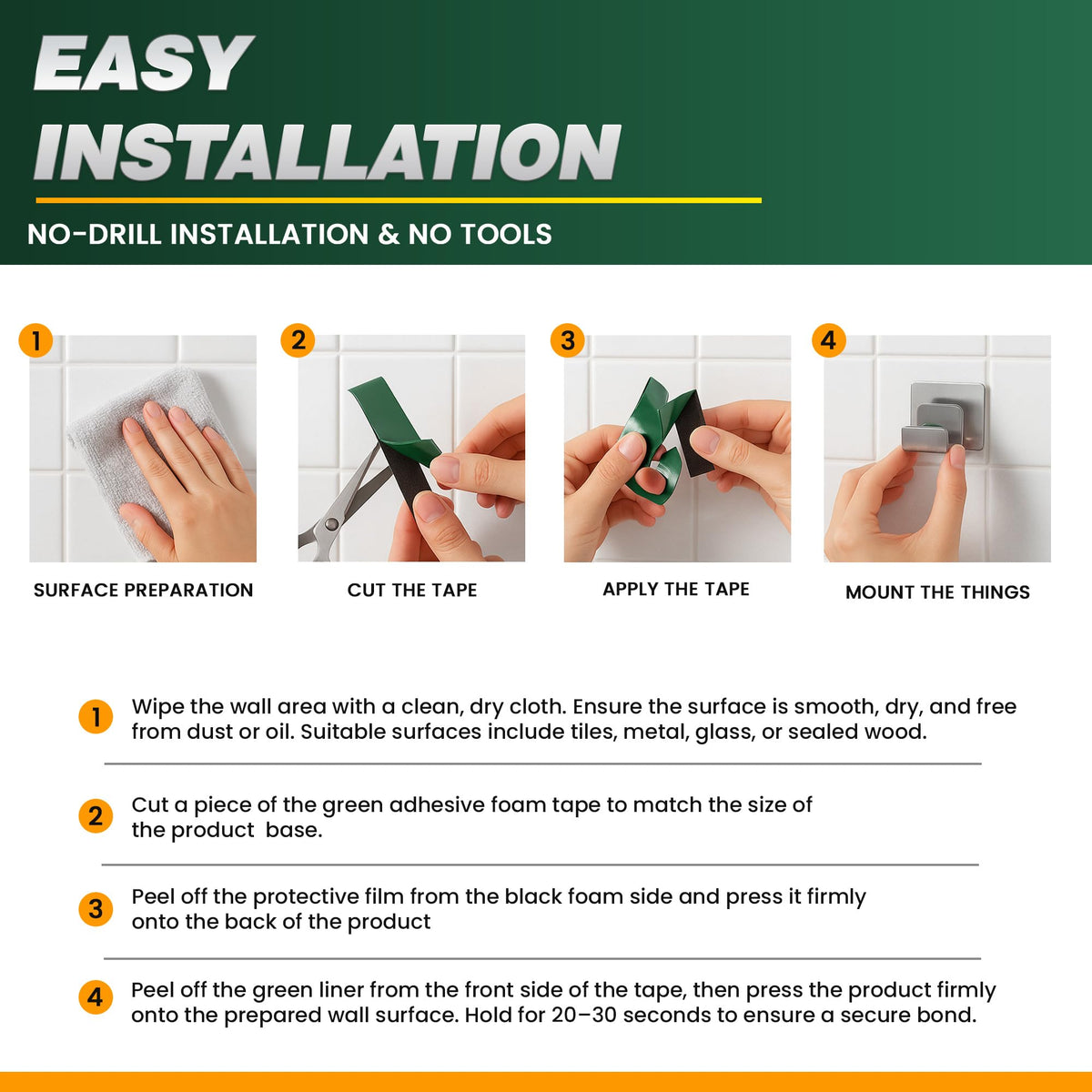 EASY INSTALLATION

NO-DRILL INSTALLATION & NO TOOLS

1

SURFACE PREPARATION

2

CUT THE TAPE

3

APPLY THE TAPE

4

MOUNT THE THINGS

1 Wipe the wall area with a clean, dry cloth. Ensure the surface is smooth, dry, and free from dust or oil. Suitable surfaces include tiles, metal, glass, or sealed wood.

2 Cut a piece of the green adhesive foam tape to match the size of the product base.

3 Peel off the protective film from the black foam side and press it firmly onto the back of the product

4 Peel off the green liner from the front side of the tape, then press the product firmly onto the prepared wall surface. Hold for 20–30 seconds to ensure a secure bond.