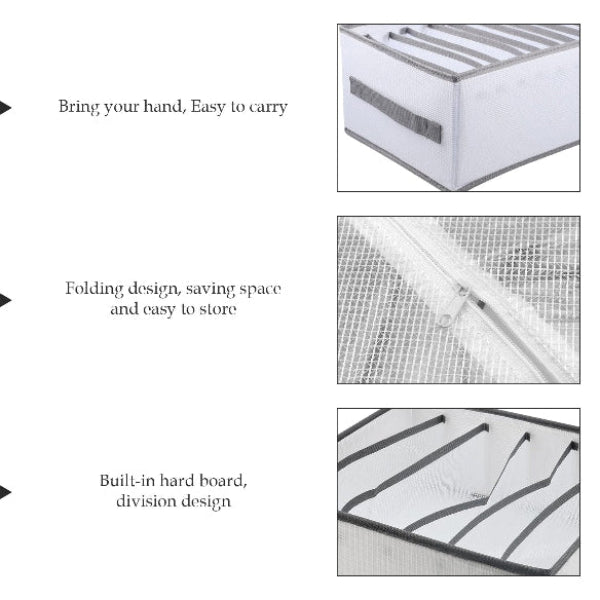 Bring your hand, Easy to carry

Folding design, saving space and easy to store

Built-in hard board, division design