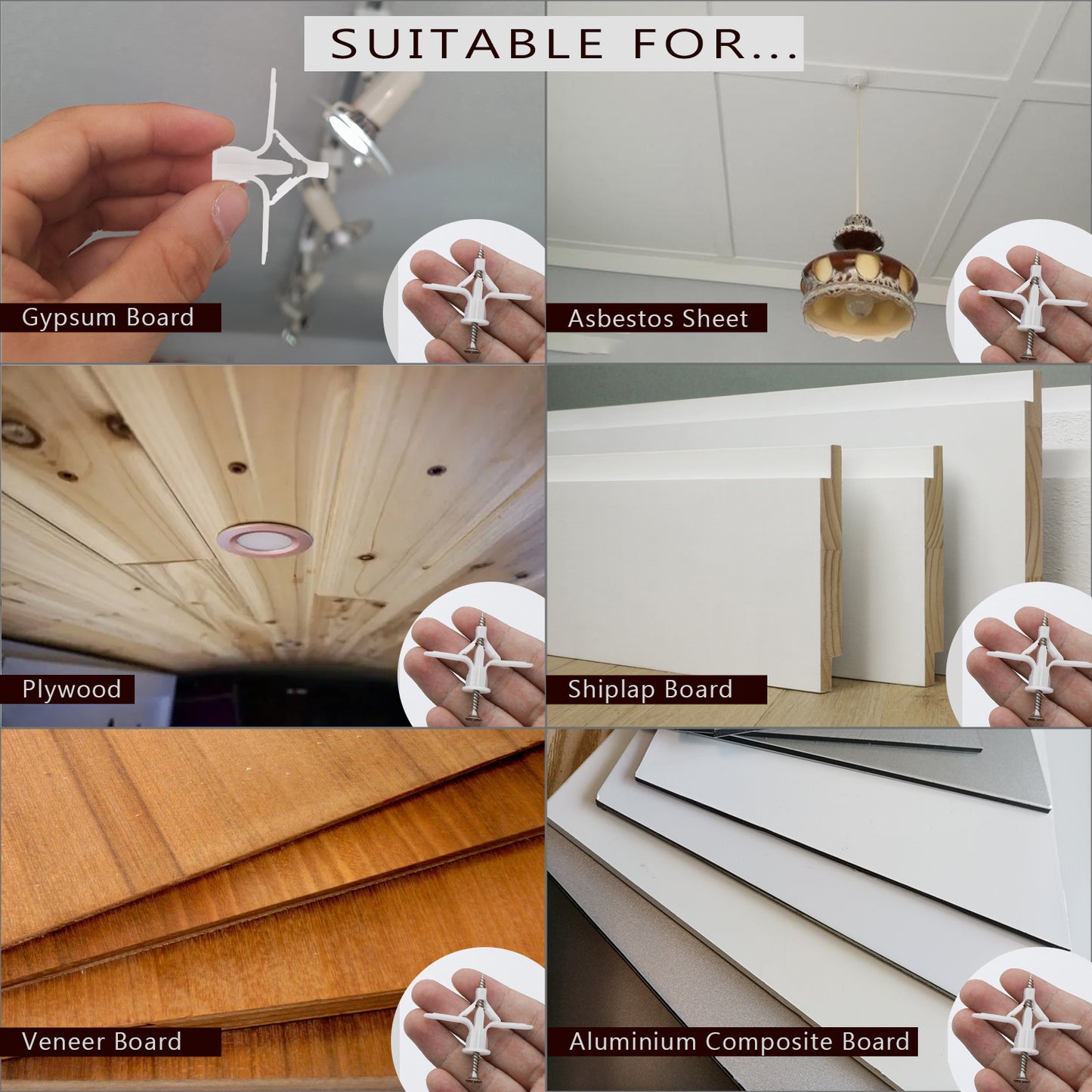 SUITABLE FOR...

Gypsum Board

Asbestos Sheet

Plywood

Shiplap Board

Veneer Board

Aluminium Composite Board