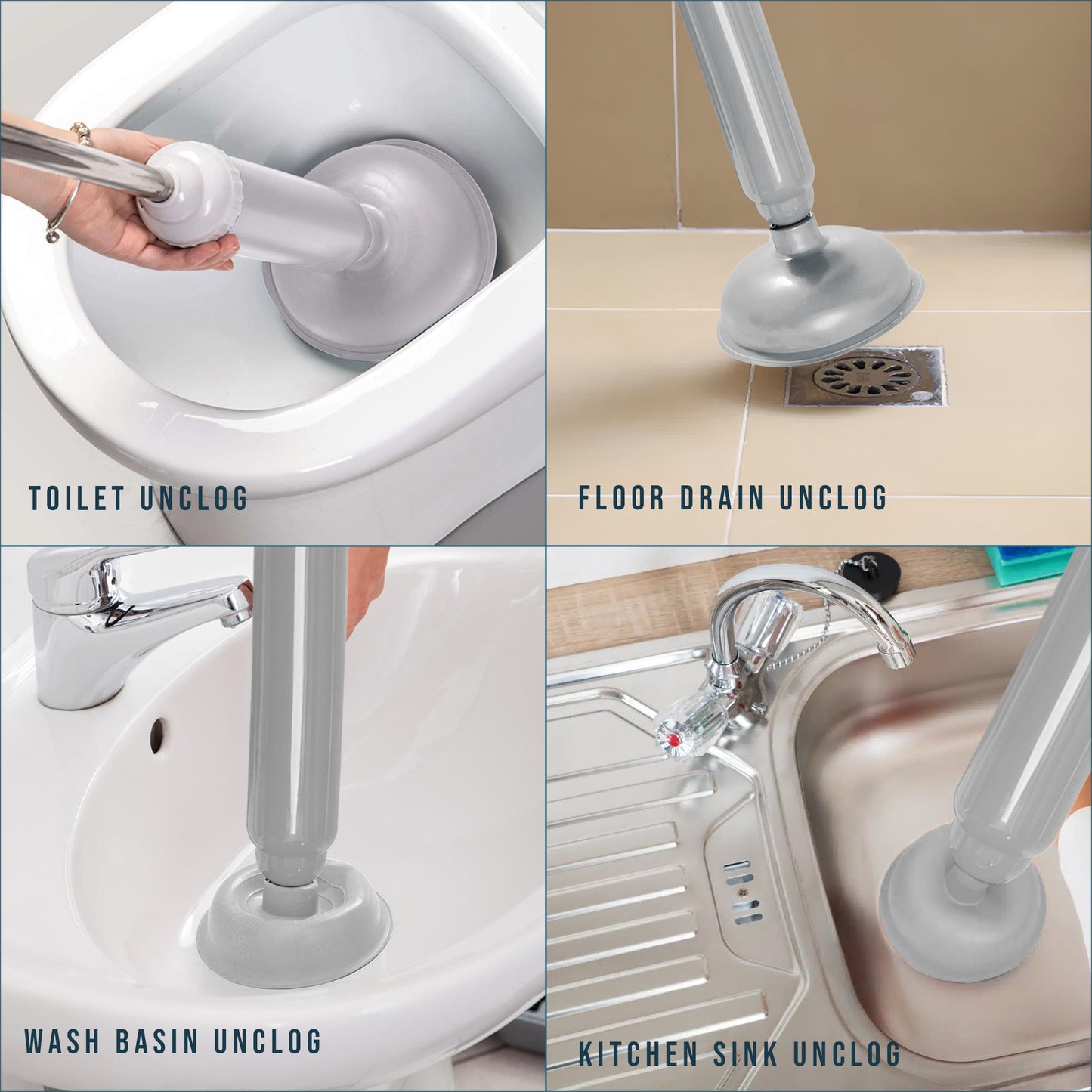 TOILET UNCLOG

FLOOR DRAIN UNCLOG

WASH BASIN UNCLOG

KITCHEN SINK UNCLOG