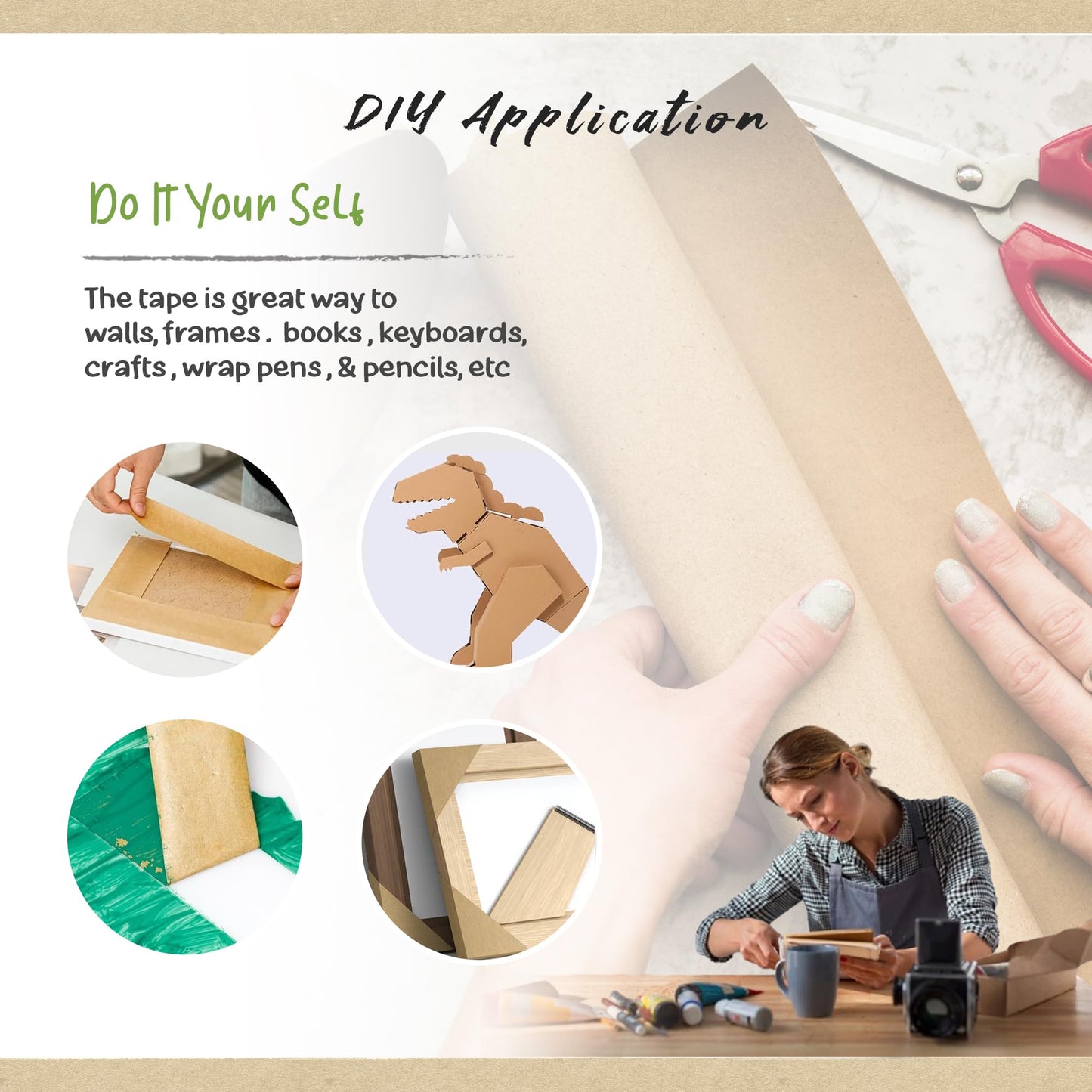 DIY Application

Do It Your Self

The tape is great way to walls, frames . books , keyboards, crafts , wrap pens , & pencils, etc