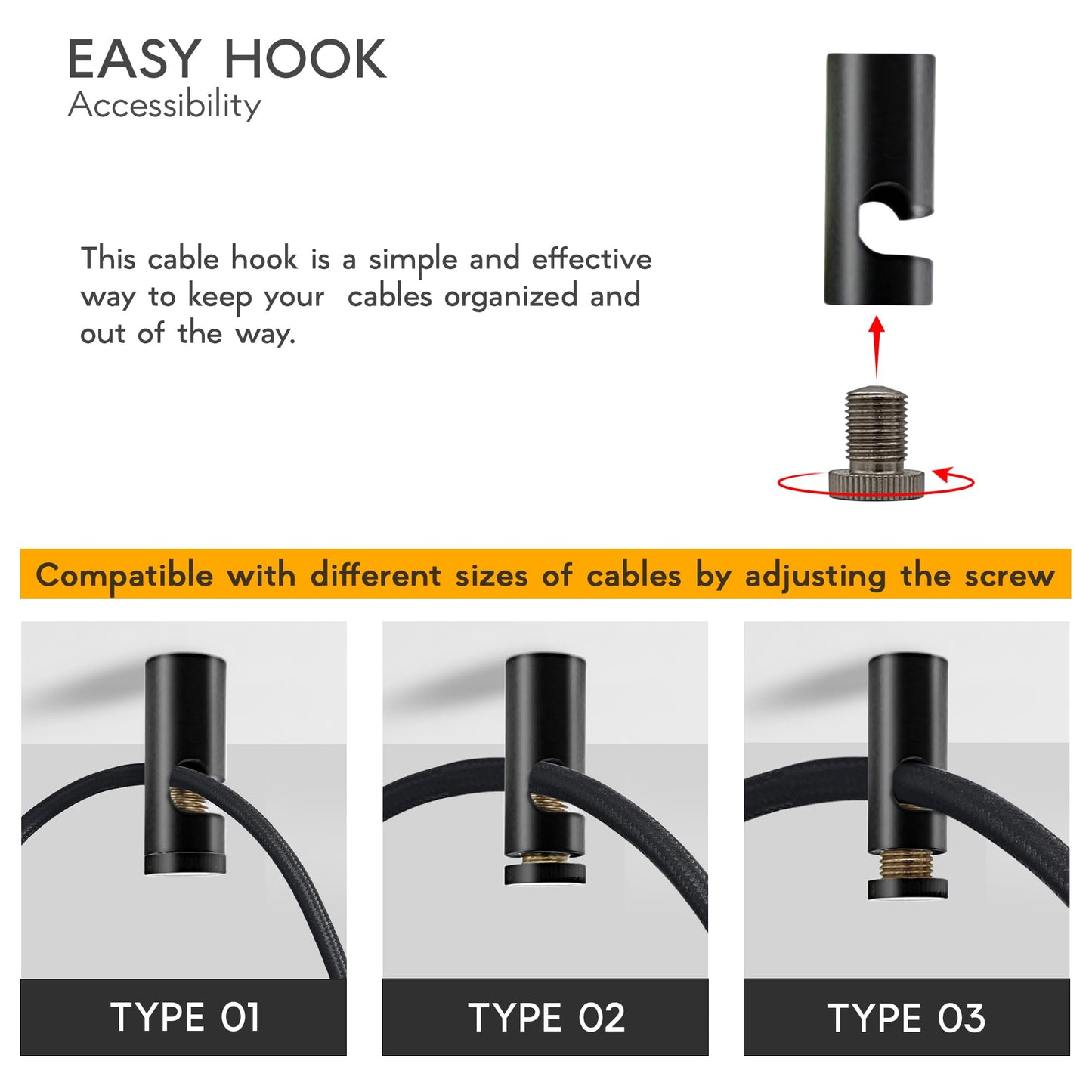 EASY HOOK
Accessibility

This cable hook is a simple and effective way to keep your cables organized and out of the way.

Compatible with different sizes of cables by adjusting the screw

TYPE 01

TYPE 02

TYPE 03