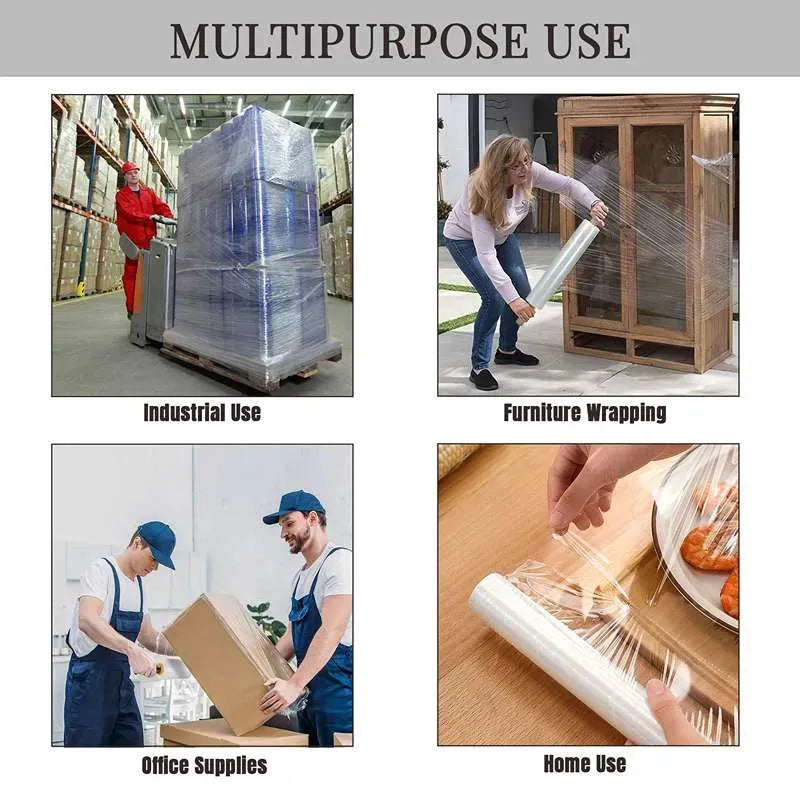 MULTIPURPOSE USE

Industrial Use

Furniture Wrapping

Office Supplies

Home Use